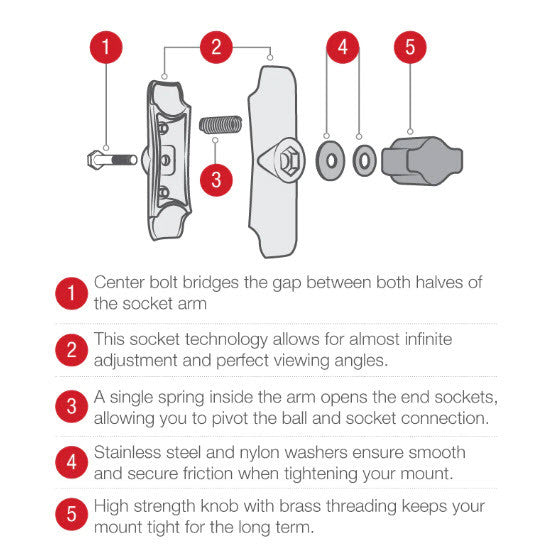 1
2
4
5
3

1 Center bolt bridges the gap between both halves of the socket arm

2 This socket technology allows for almost infinite adjustment and perfect viewing angles.

3 A single spring inside the arm opens the end sockets, allowing you to pivot the ball and socket connection.

4 Stainless steel and nylon washers ensure smooth and secure friction when tightening your mount.

5 High strength knob with brass threading keeps your mount tight for the long term.